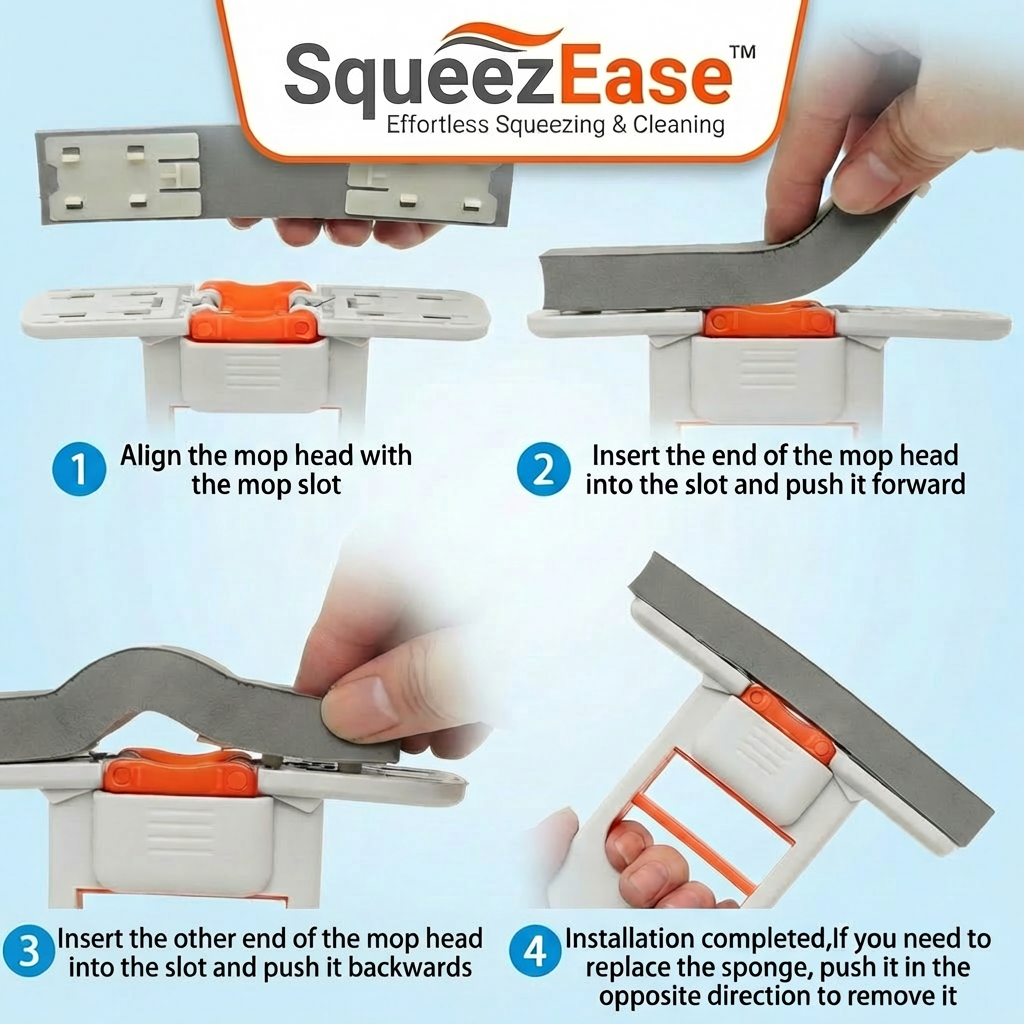 SqueezEase™
Effortless Squeezing & Cleaning

1 Align the mop head with the mop slot

2 Insert the end of the mop head into the slot and push it forward

3 Insert the other end of the mop head into the slot and push it backwards

4 Installation completed,If you need to replace the sponge, push it in the opposite direction to remove it