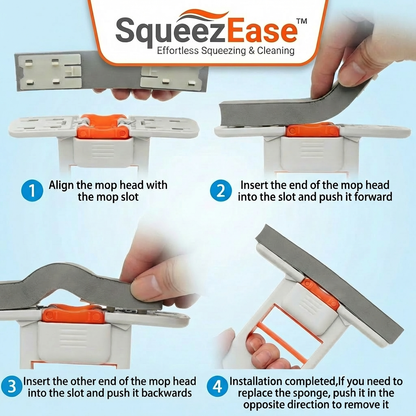 SqueezEase™
Effortless Squeezing & Cleaning

1 Align the mop head with the mop slot

2 Insert the end of the mop head into the slot and push it forward

3 Insert the other end of the mop head into the slot and push it backwards

4 Installation completed,If you need to replace the sponge, push it in the opposite direction to remove it